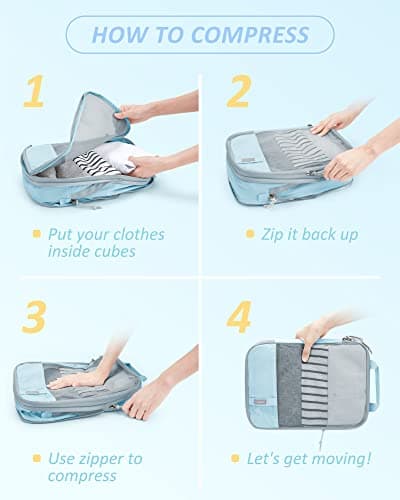 HOW TO COMPRESS

1

Put your clothes inside cubes

2

Zip it back up

3

Use zipper to compress

4

Let's get moving!